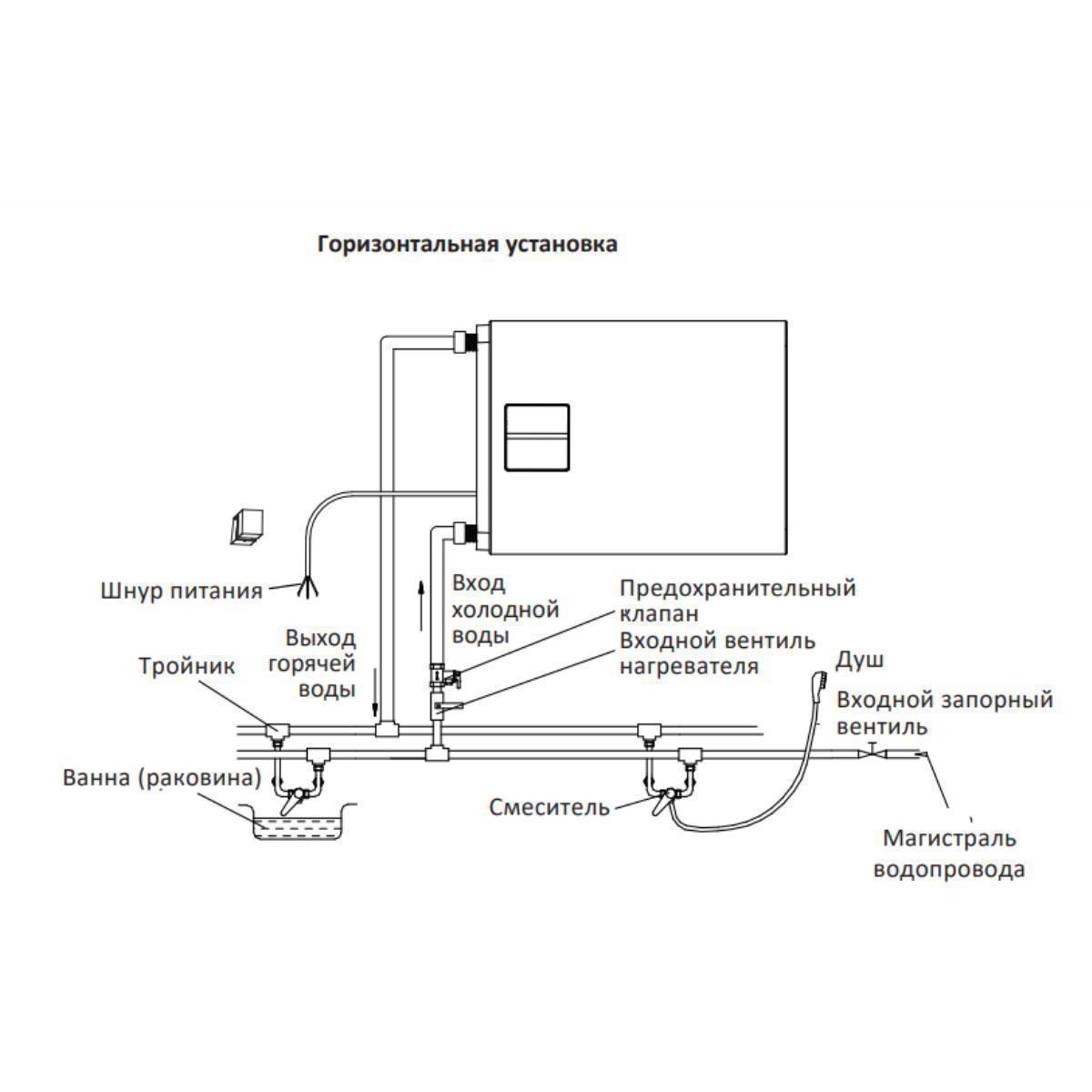 Горизонтальная установка

Шнур питания

Вход холодной воды

Предохранительный клапан

Входной вентиль нагревателя

Выход горячей воды

Тройник

Душ

Входной запорный вентиль

Ванна (раковина)

Смеситель

Магистраль водопровода