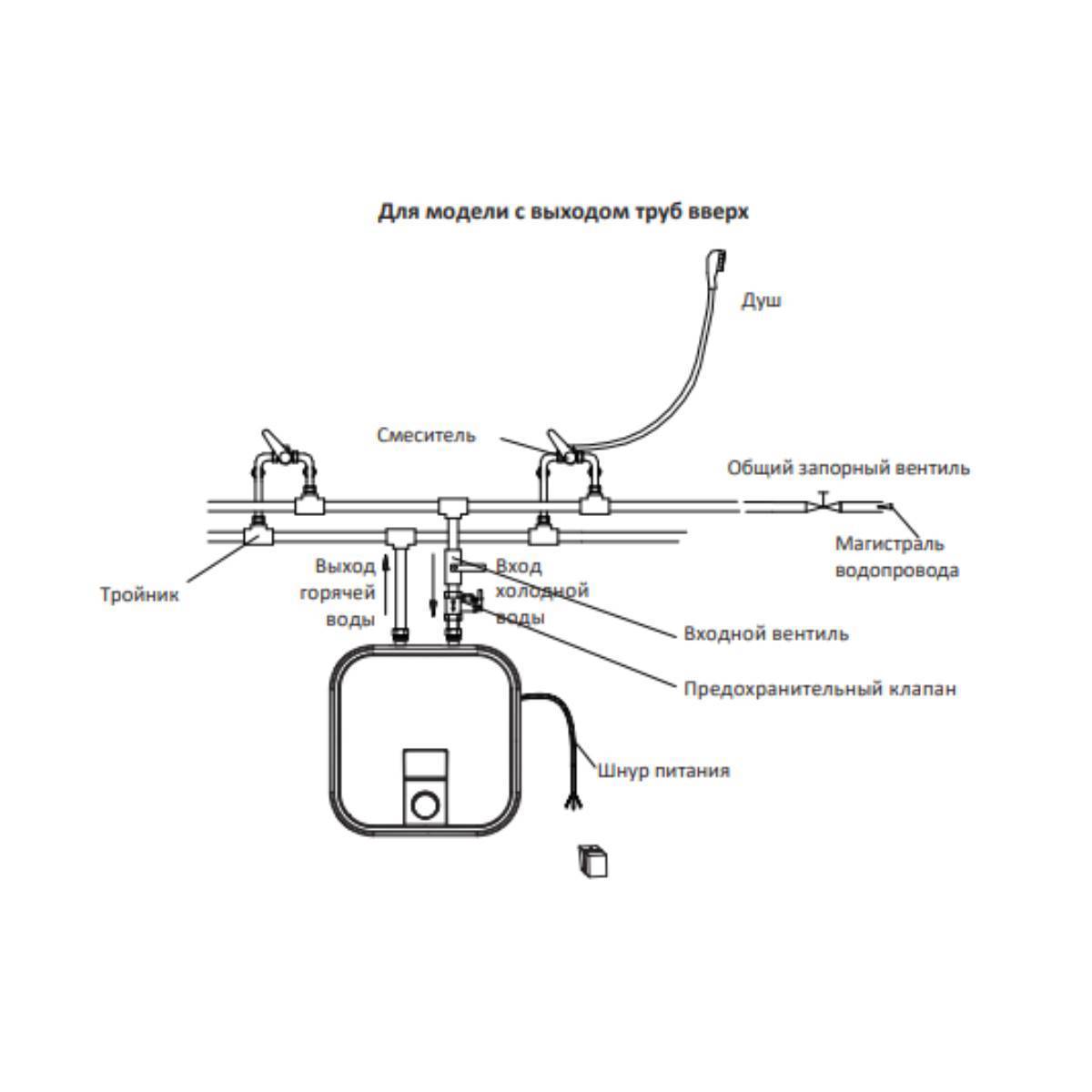 Для модели с выходом труб вверх

Душ

Смеситель

Общий запорный вентиль

Магистраль водопровода

Тройник

Выход горячей воды

Вход холодной воды

Входной вентиль

Предохранительный клапан

Шнур питания