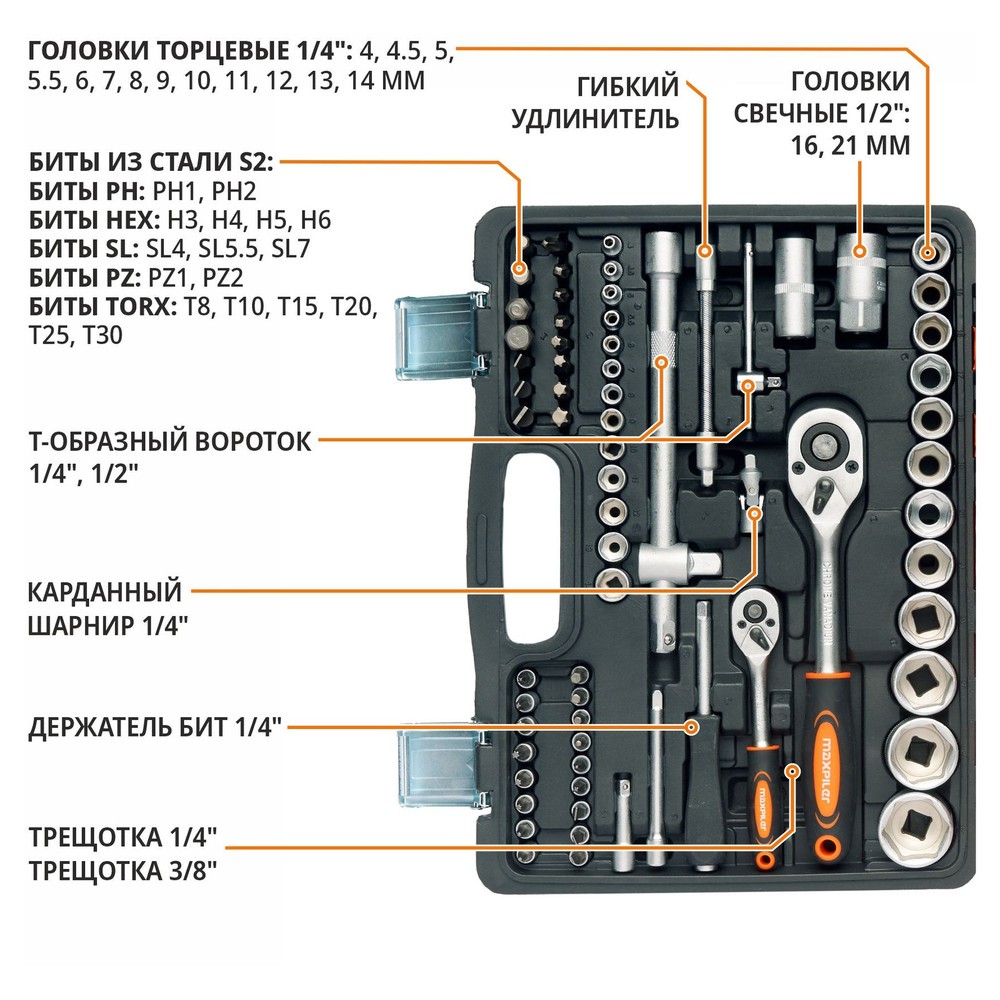 ГОЛОВКИ ТОРЦЕВЫЕ 1/4": 4, 4.5, 5, 5.5, 6, 7, 8, 9, 10, 11, 12, 13, 14 ММ

ГИБКИЙ УДЛИНИТЕЛЬ

ГОЛОВКИ СВЕЧНЫЕ 1/2": 16, 21 ММ

БИТЫ ИЗ СТАЛИ S2:
БИТЫ PH: PH1, PH2
БИТЫ HEX: H3, H4, H5, H6
БИТЫ SL: SL4, SL5.5, SL7
БИТЫ PZ: PZ1, PZ2
БИТЫ TORX: T8, T10, T15, T20, T25, T30

Т-ОБРАЗНЫЙ ВОРОТОК 1/4", 1/2"

КАРДАННЫЙ ШАРНИР 1/4"

ДЕРЖАТЕЛЬ БИТ 1/4"

ТРЕЩОТКА 1/4"
ТРЕЩОТКА 3/8"

maxpiler

maxpiler