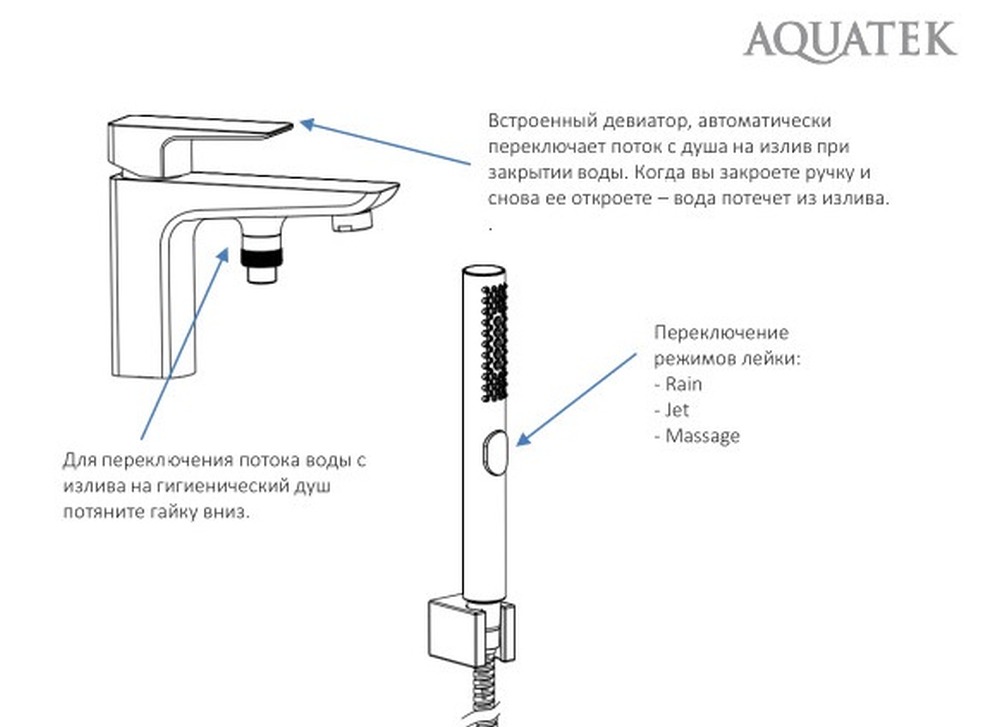 AQUATEK

Встроенный девиатор, автоматически переключает поток с душа на излив при закрытии воды. Когда вы закроете ручку и снова ее откроете – вода потечет из излива.
.

Переключение режимов лейки:
- Rain
- Jet
- Massage

Для переключения потока воды с излива на гигиенический душ потяните гайку вниз.