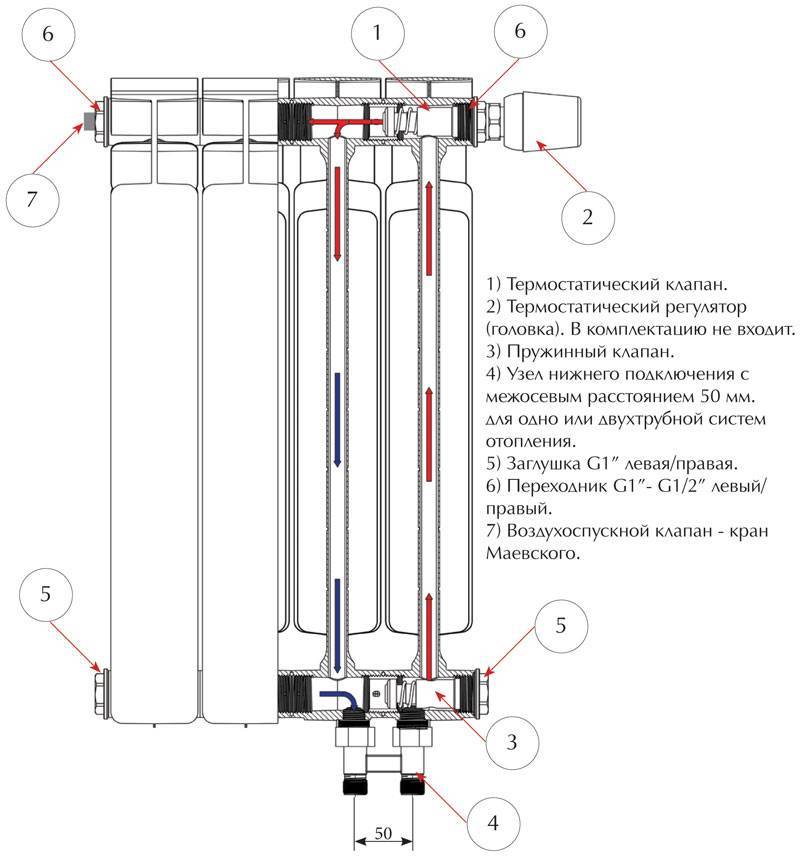 6

1

6

7

2

1) Термостатический клапан.
2) Термостатический регулятор (головка). В комплектацию не входит.
3) Пружинный клапан.
4) Узел нижнего подключения с межосевым расстоянием 50 мм. для одно или двухтрубной систем отопления.
5) Заглушка G1″ левая/правая.
6) Переходник G1″- G1/2″ левый/правый.
7) Воздухоспускной клапан - кран Маевского.

5

5

3

4

50