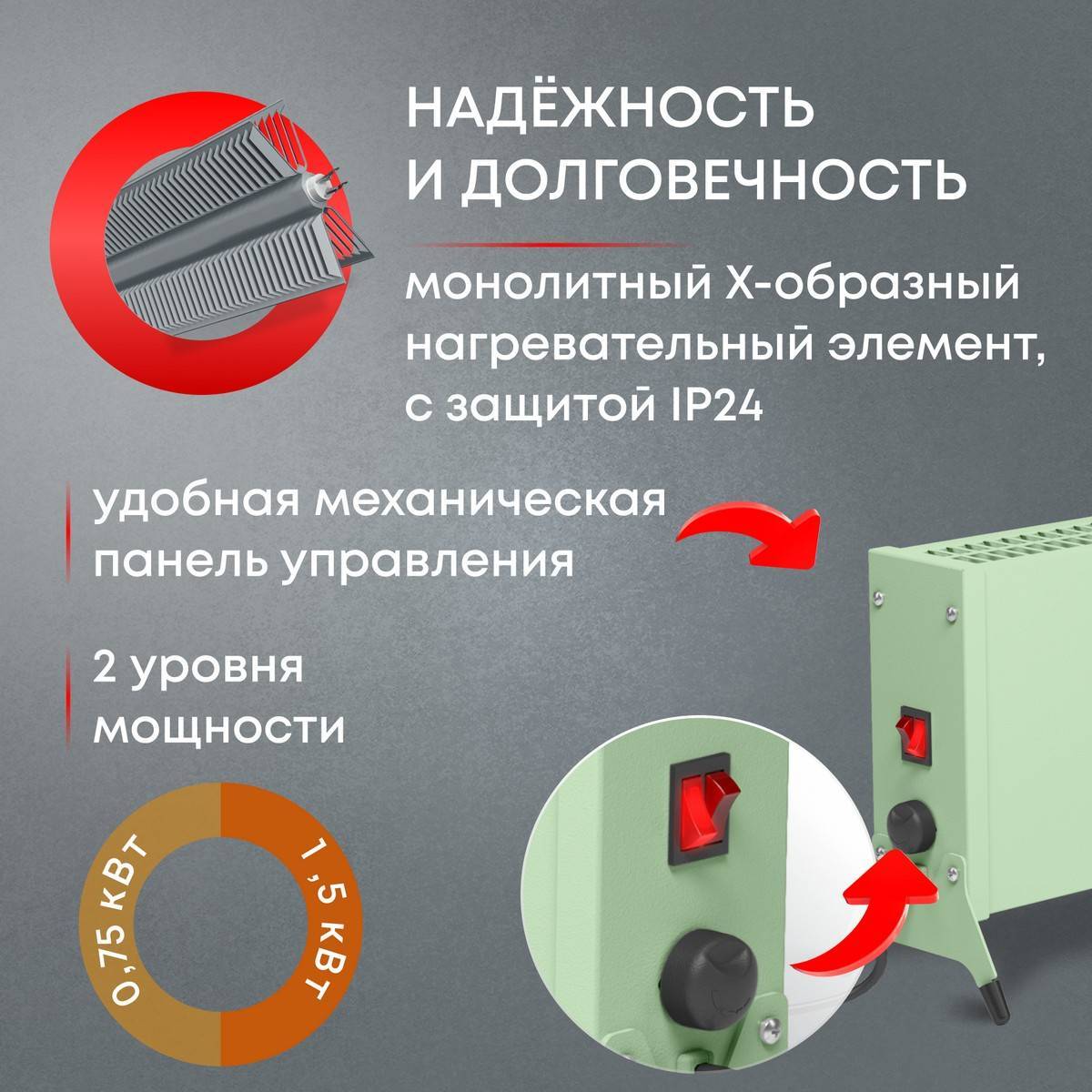 НАДЁЖНОСТЬ И ДОЛГОВЕЧНОСТЬ

монолитный Х-образный нагревательный элемент, с защитой IP24

удобная механическая панель управления

2 уровня мощности

0,75 кВт

1,5 кВт