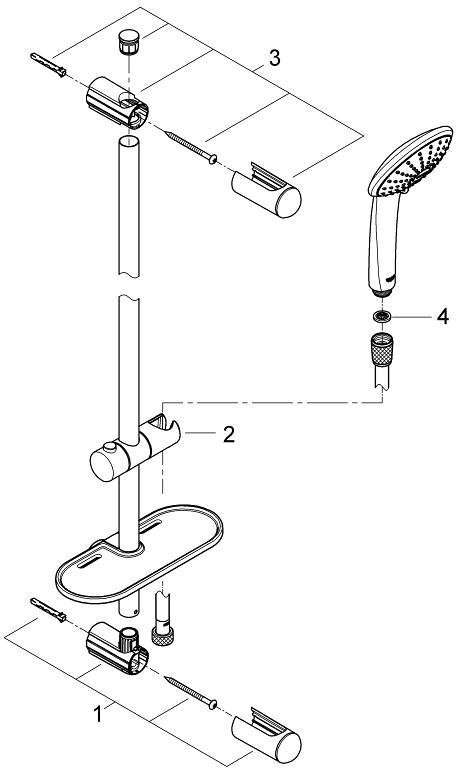 3

4

2

1