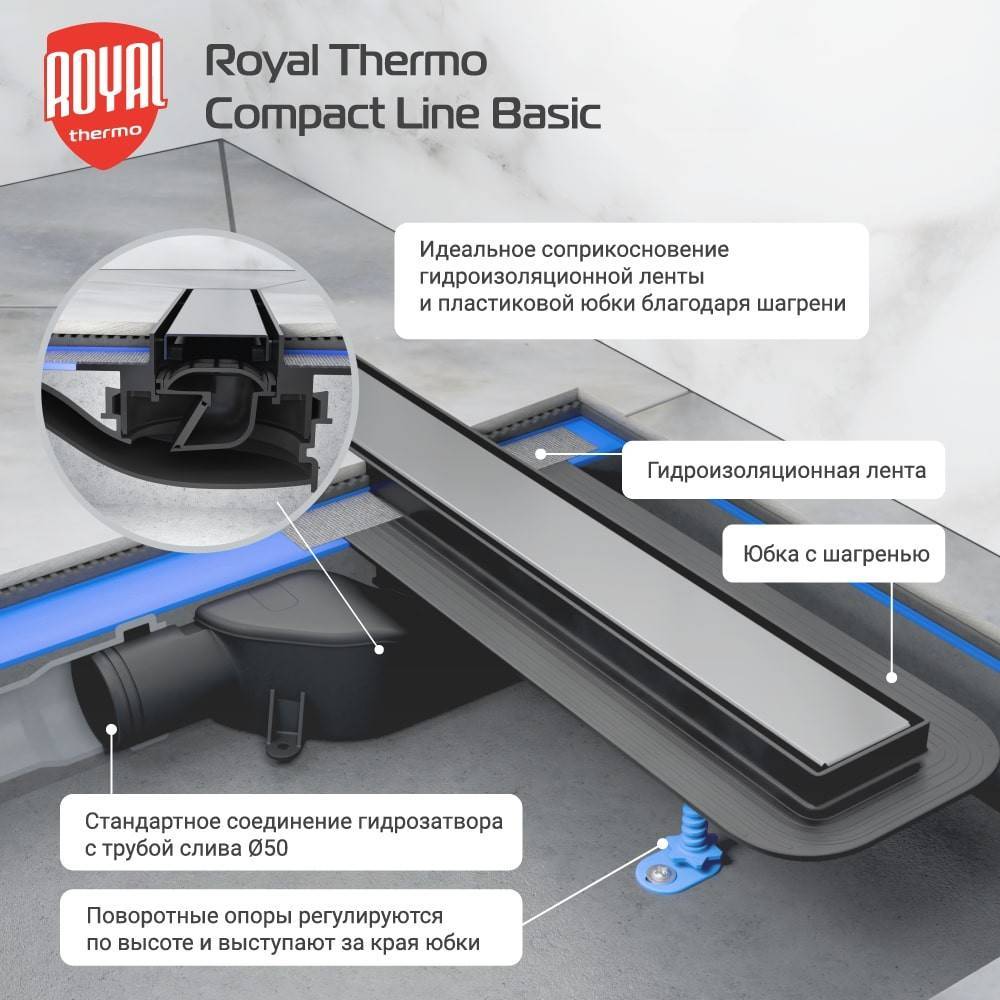 ROYAL thermo

Royal Thermo Compact Line Basic

Идеальное соприкосновение гидроизоляционной ленты и пластиковой юбки благодаря шагрени

Гидроизоляционная лента

Юбка с шагренью

Стандартное соединение гидрозатвора с трубой слива Ø50

Поворотные опоры регулируются по высоте и выступают за края юбки