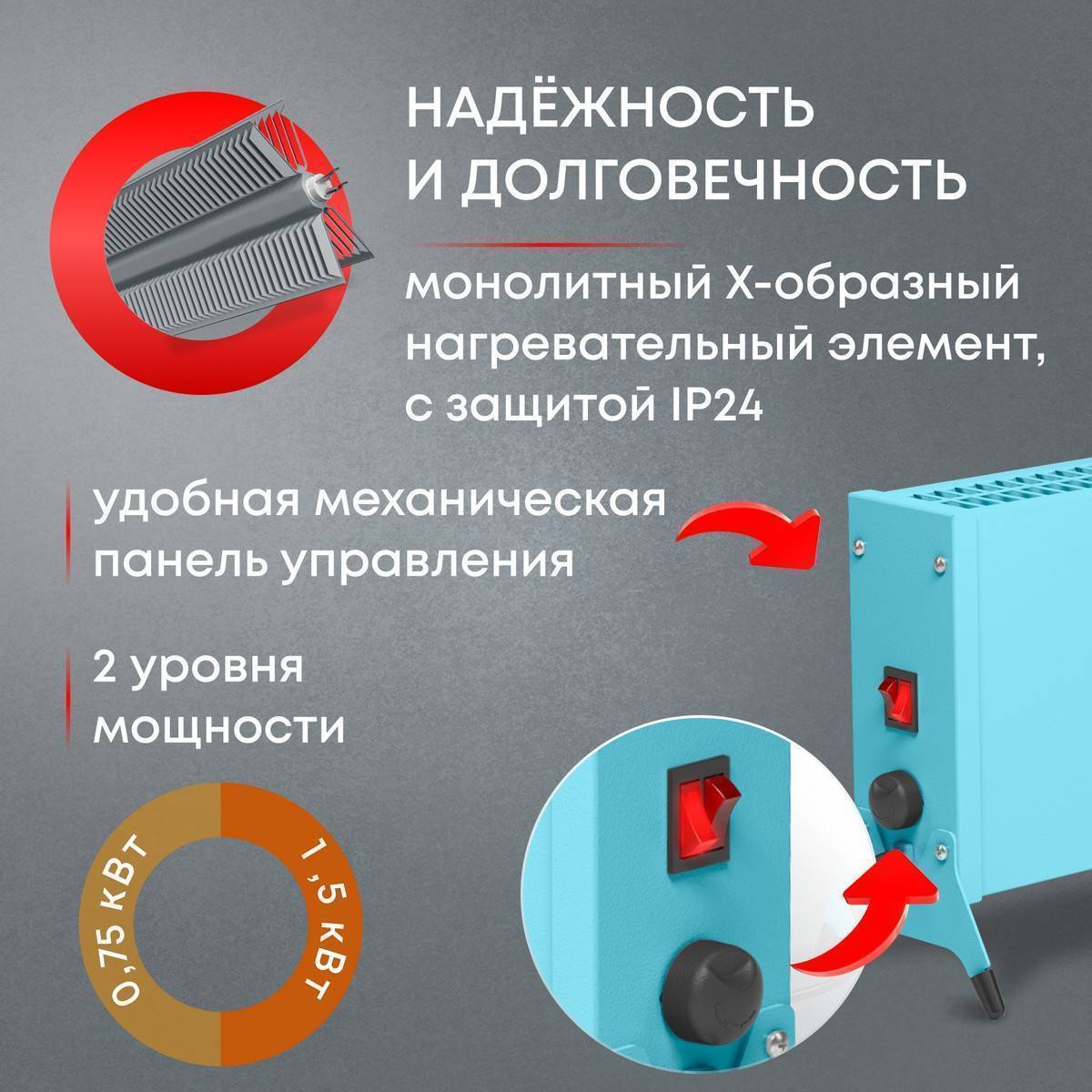 НАДЁЖНОСТЬ И ДОЛГОВЕЧНОСТЬ

монолитный X-образный нагревательный элемент, с защитой IP24

удобная механическая панель управления

2 уровня мощности

0,75 кВт

1,5 кВт