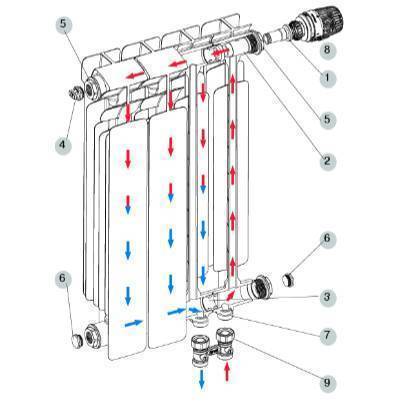 5
8
1
5
4
2
6
6
3
7
9