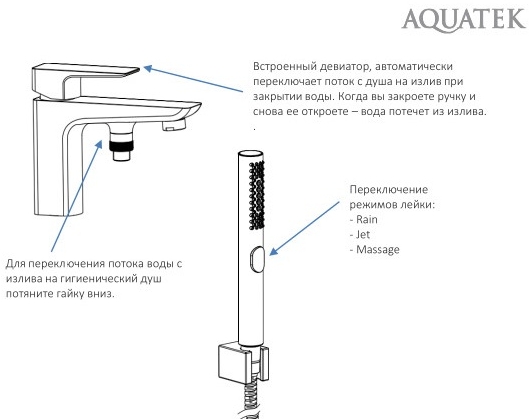 AQUATEK

Встроенный девиатор, автоматически переключает поток с душа на излив при закрытии воды. Когда вы закроете ручку и снова ее откроете – вода потечет из излива.
.

Переключение режимов лейки:
- Rain
- Jet
- Massage

Для переключения потока воды с излива на гигиенический душ потяните гайку вниз.