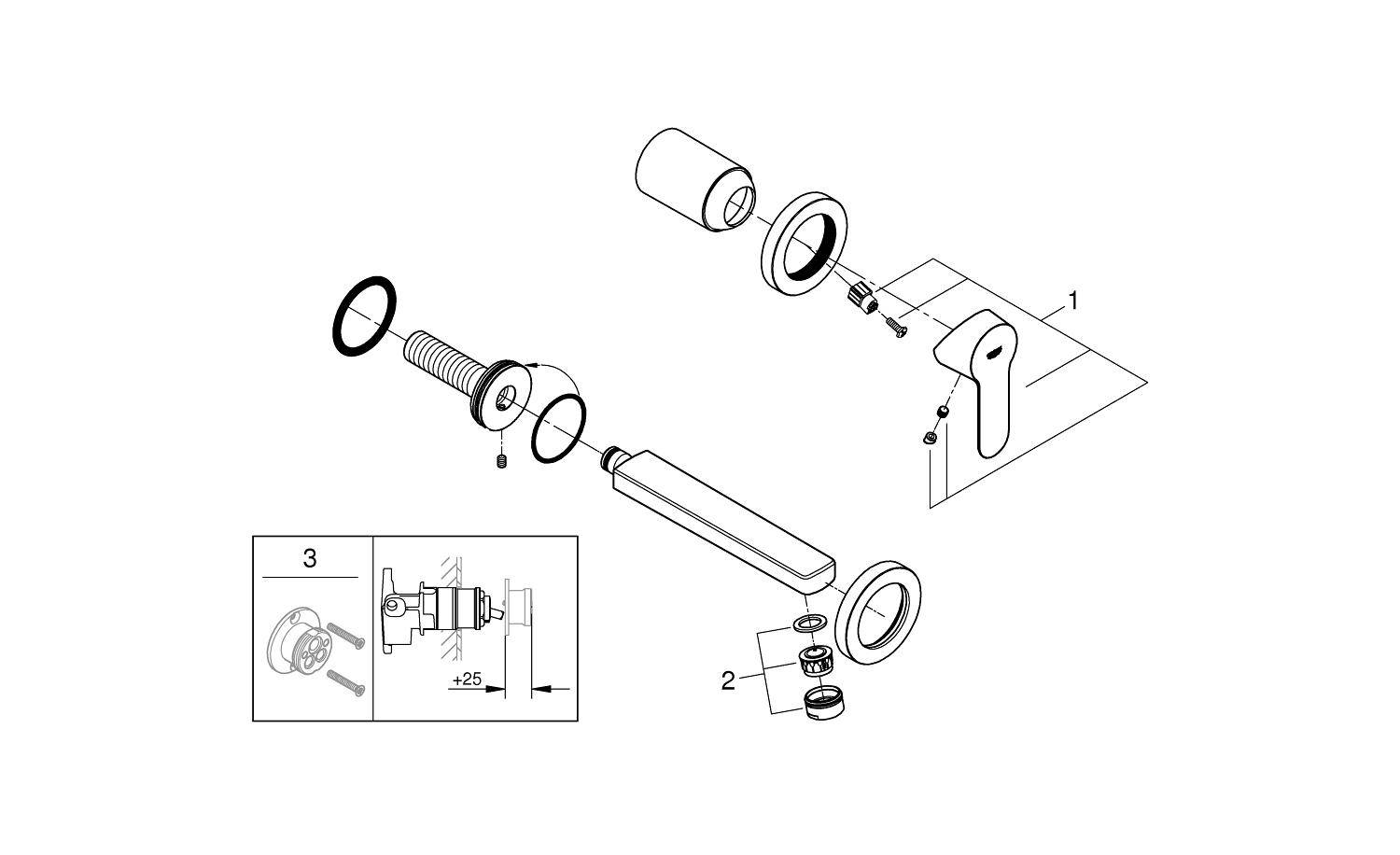 1

3

+25

2