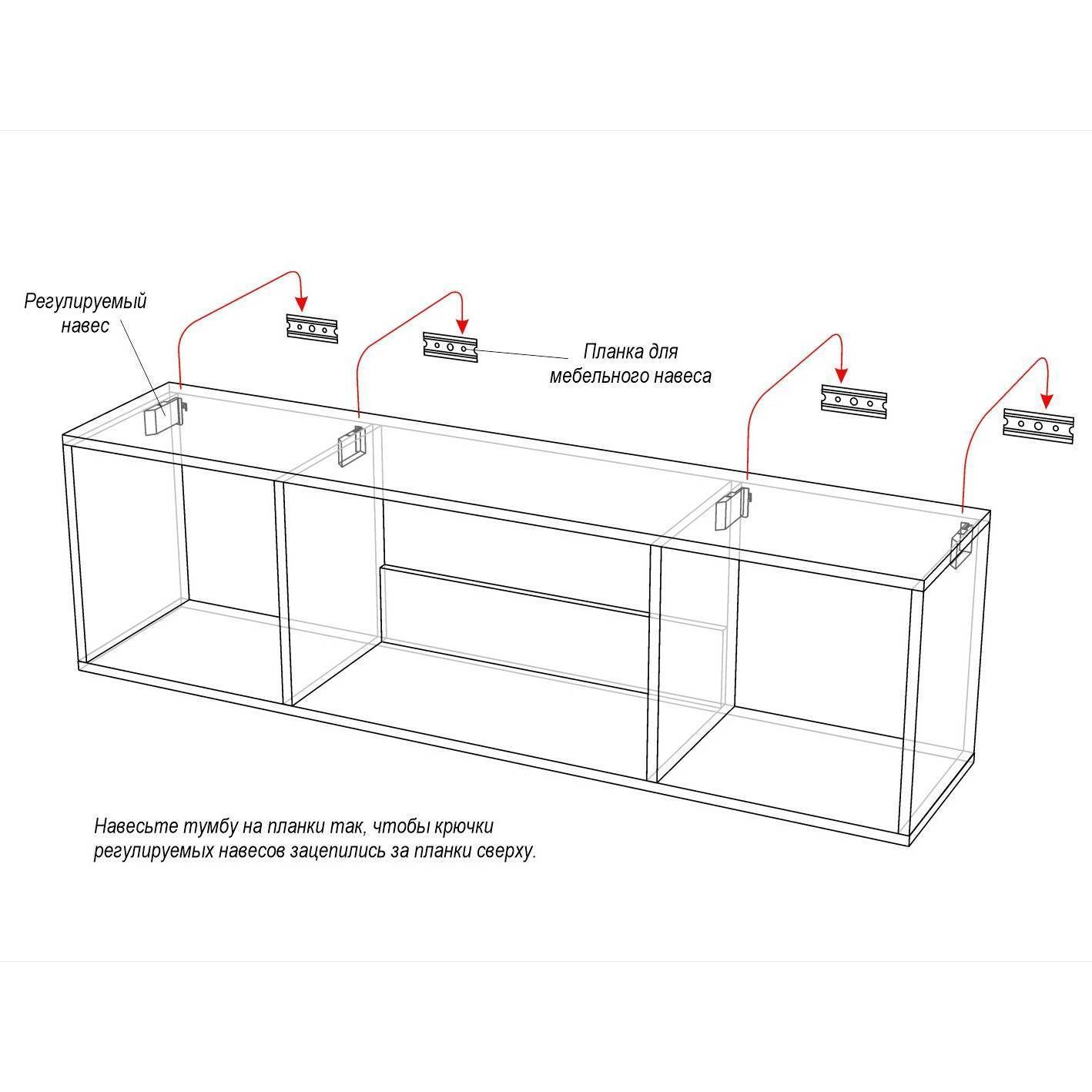 Регулируемый навес

Планка для мебельного навеса

Навесьте тумбу на планки так, чтобы крючки регулируемых навесов зацепились за планки сверху.