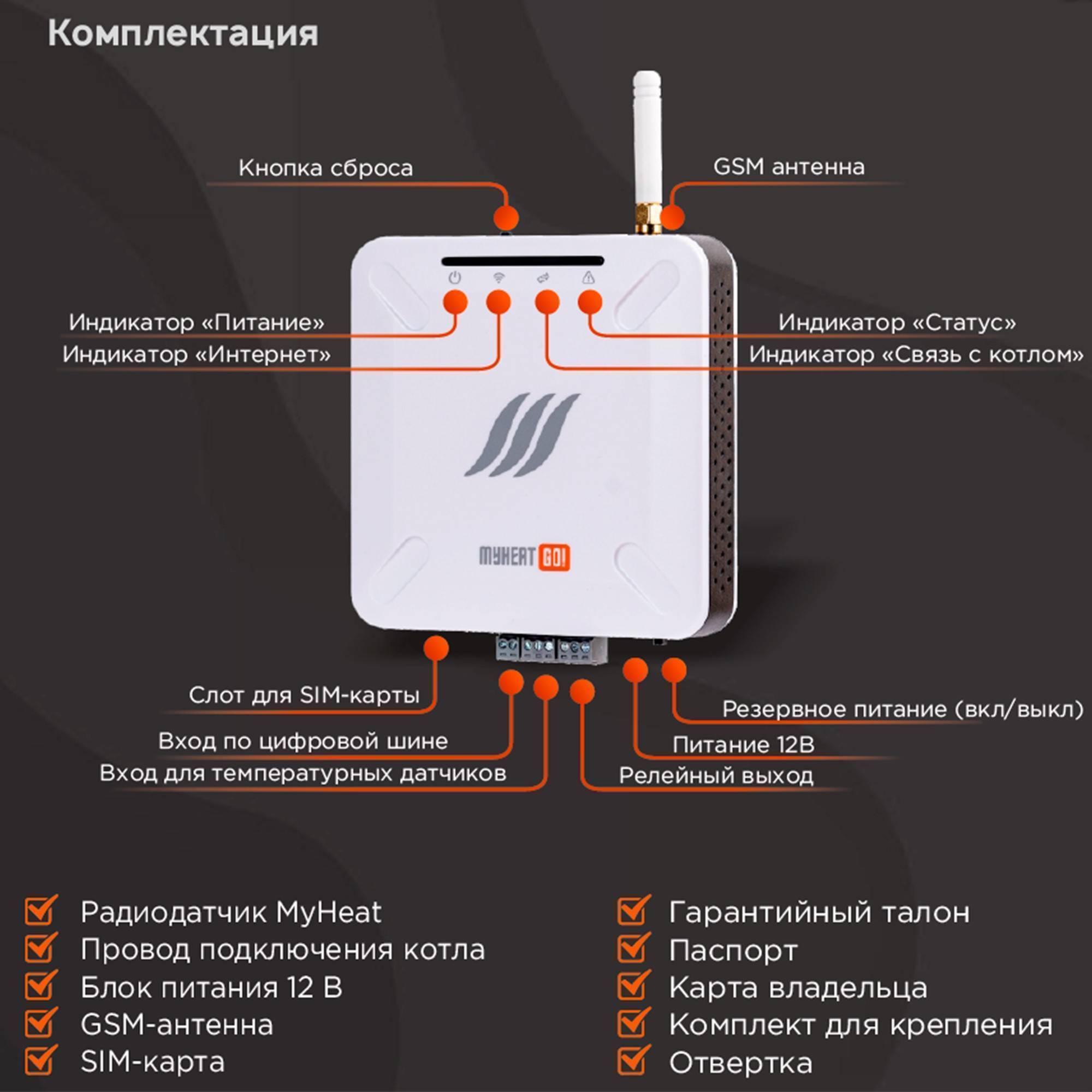 Комплектация

Кнопка сброса

GSM антенна

Индикатор «Питание»

Индикатор «Интернет»

Индикатор «Статус»

Индикатор «Связь с котлом»

MYHEAT GO!

Слот для SIM-карты

Вход по цифровой шине

Вход для температурных датчиков

Резервное питание (вкл/выкл)

Питание 12В

Релейный выход

Радиодатчик MyHeat
Провод подключения котла
Блок питания 12 В
GSM-антенна
SIM-карта

Гарантийный талон
Паспорт
Карта владельца
Комплект для крепления
Отвертка