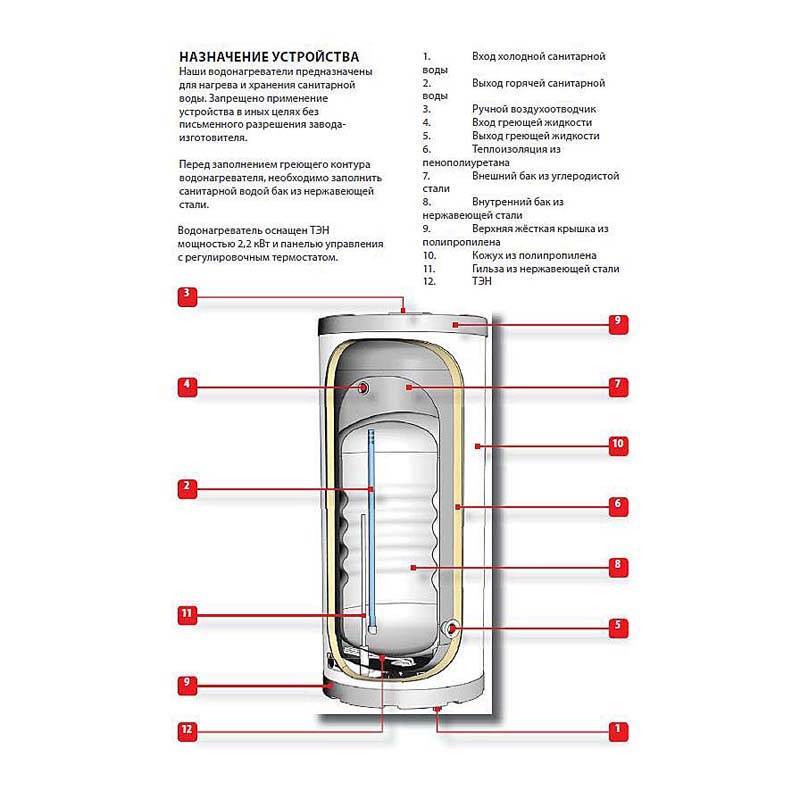 НАЗНАЧЕНИЕ УСТРОЙСТВА
Наши водонагреватели предназначены для нагрева и хранения санитарной воды. Запрещено применение устройства в иных целях без письменного разрешения завода-изготовителя.

Перед заполнением греющего контура водонагревателя, необходимо заполнить санитарной водой бак из нержавеющей стали.

Водонагреватель оснащен ТЭН мощностью 2,2 кВт и панелью управления с регулировочным термостатом.

1. Вход холодной санитарной воды
2. Выход горячей санитарной воды
3. Ручной воздухоотводчик
4. Вход греющей жидкости
5. Выход греющей жидкости
6. Теплоизоляция из пенополиуретана
7. Внешний бак из углеродистой стали
8. Внутренний бак из нержавеющей стали
9. Верхняя жёсткая крышка из полипропилена
10. Кожух из полипропилена
11. Гильза из нержавеющей стали
12. ТЭН

3
9
4
7
10
2
6
8
11
5
9
12
1