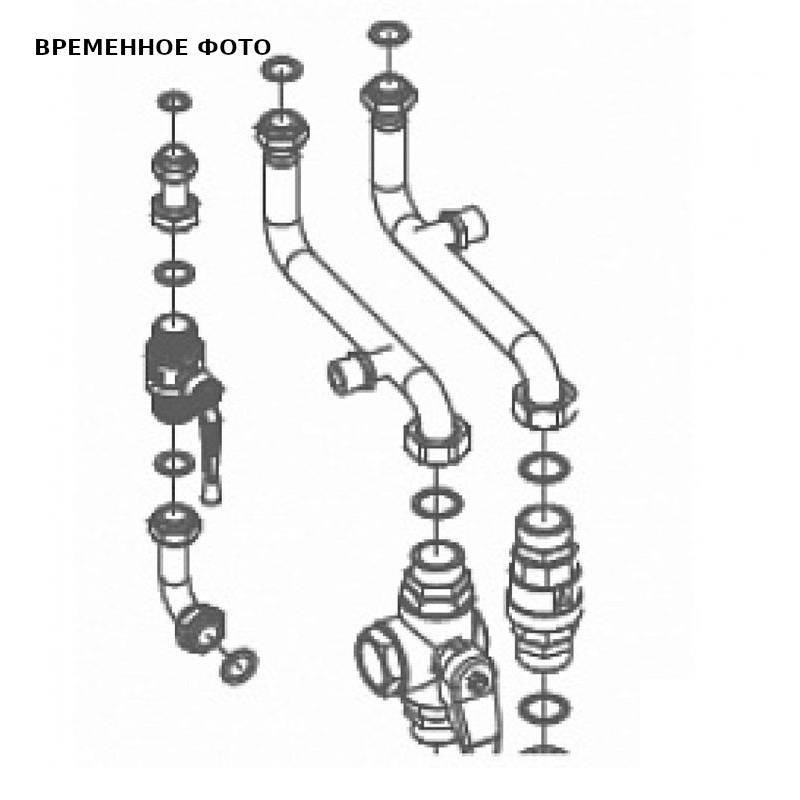 ВРЕМЕННОЕ ФОТО