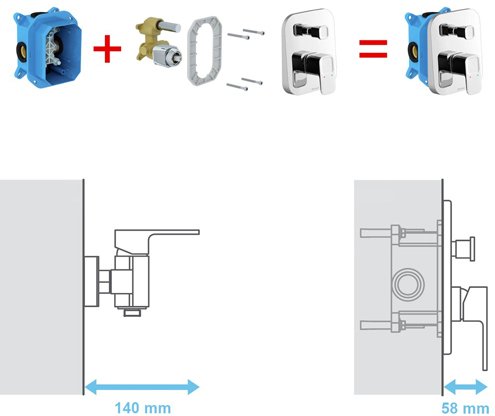 140 mm

58 mm