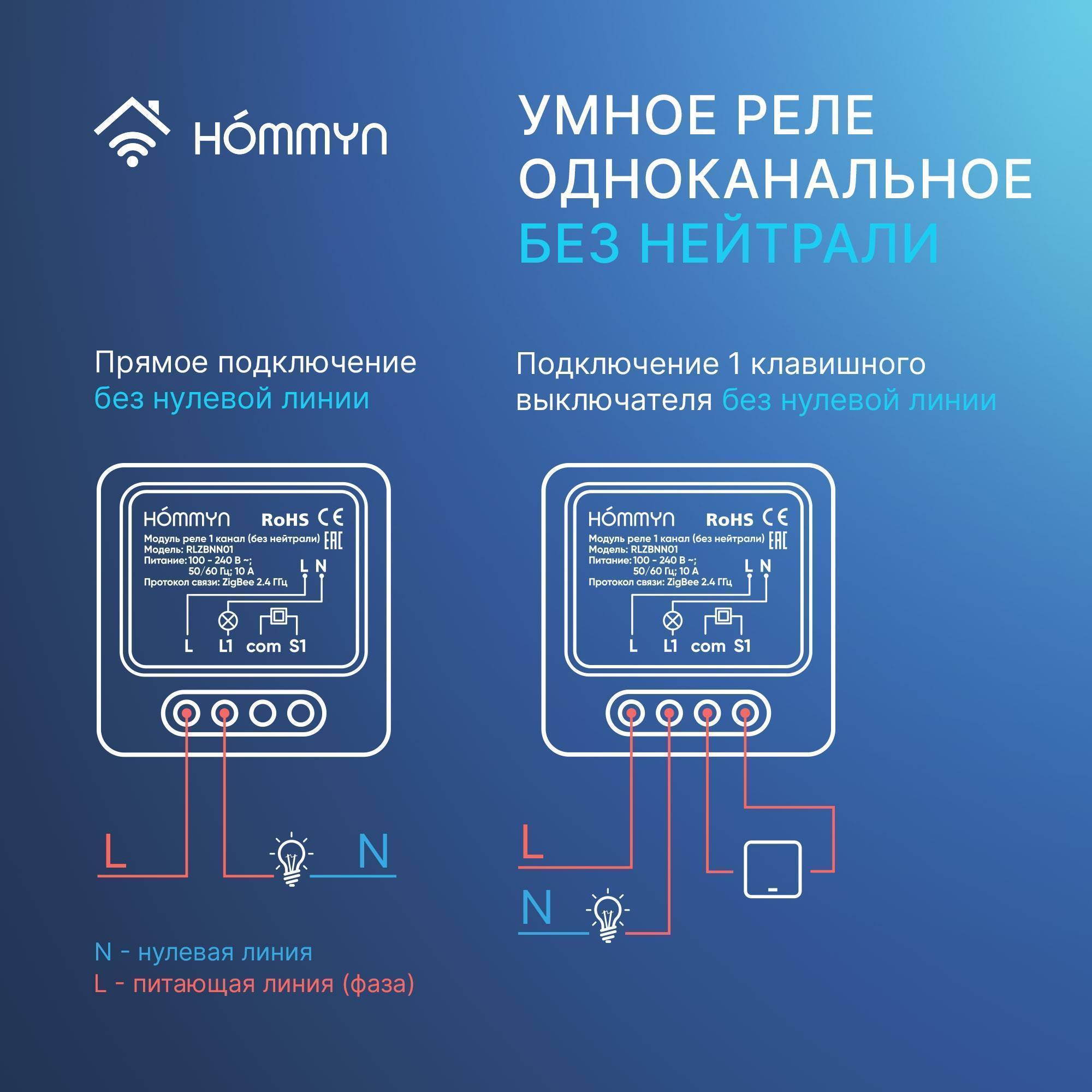 HÓMMYN

УМНОЕ РЕЛЕ ОДНОКАНАЛЬНОЕ БЕЗ НЕЙТРАЛИ

Прямое подключение без нулевой линии

HÓMMYN RoHS CE
Модуль реле 1 канал (без нейтрали) EAC
Модель: RLZBNN01
Питание: 100 - 240 В ~; 50/60 Гц; 10 А
Протокол связи: ZigBee 2.4 ГГц
L N
L L1 com S1

L N

N - нулевая линия
L - питающая линия (фаза)

Подключение 1 клавишного выключателя без нулевой линии

HÓMMYN RoHS CE
Модуль реле 1 канал (без нейтрали) EAC
Модель: RLZBNN01
Питание: 100 - 240 В ~; 50/60 Гц; 10 А
Протокол связи: ZigBee 2.4 ГГц
L N
L L1 com S1

L

N