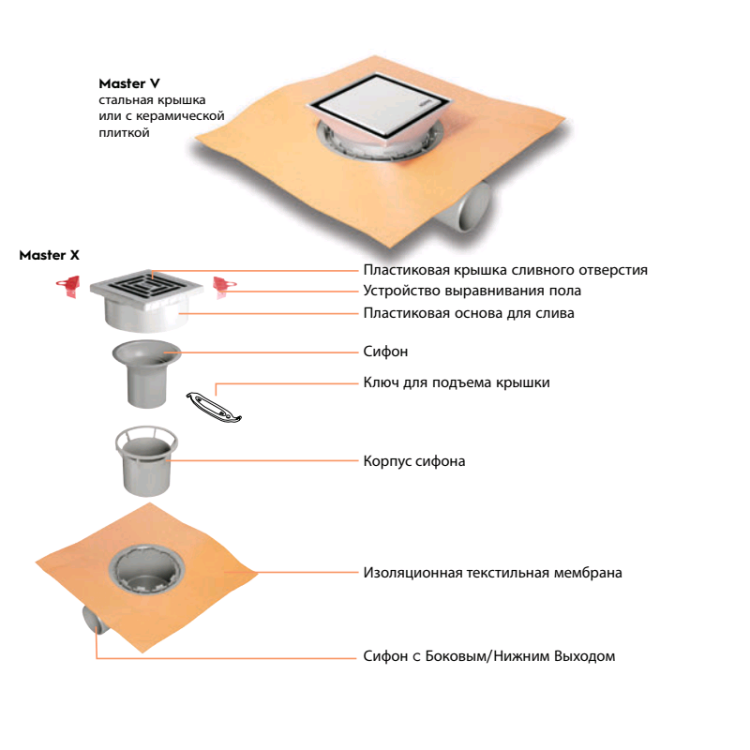 Master V
стальная крышка или с керамической плиткой

Master X

Пластиковая крышка сливного отверстия
Устройство выравнивания пола
Пластиковая основа для слива
Сифон
Ключ для подъема крышки
Корпус сифона
Изоляционная текстильная мембрана
Сифон с Боковым/Нижним Выходом