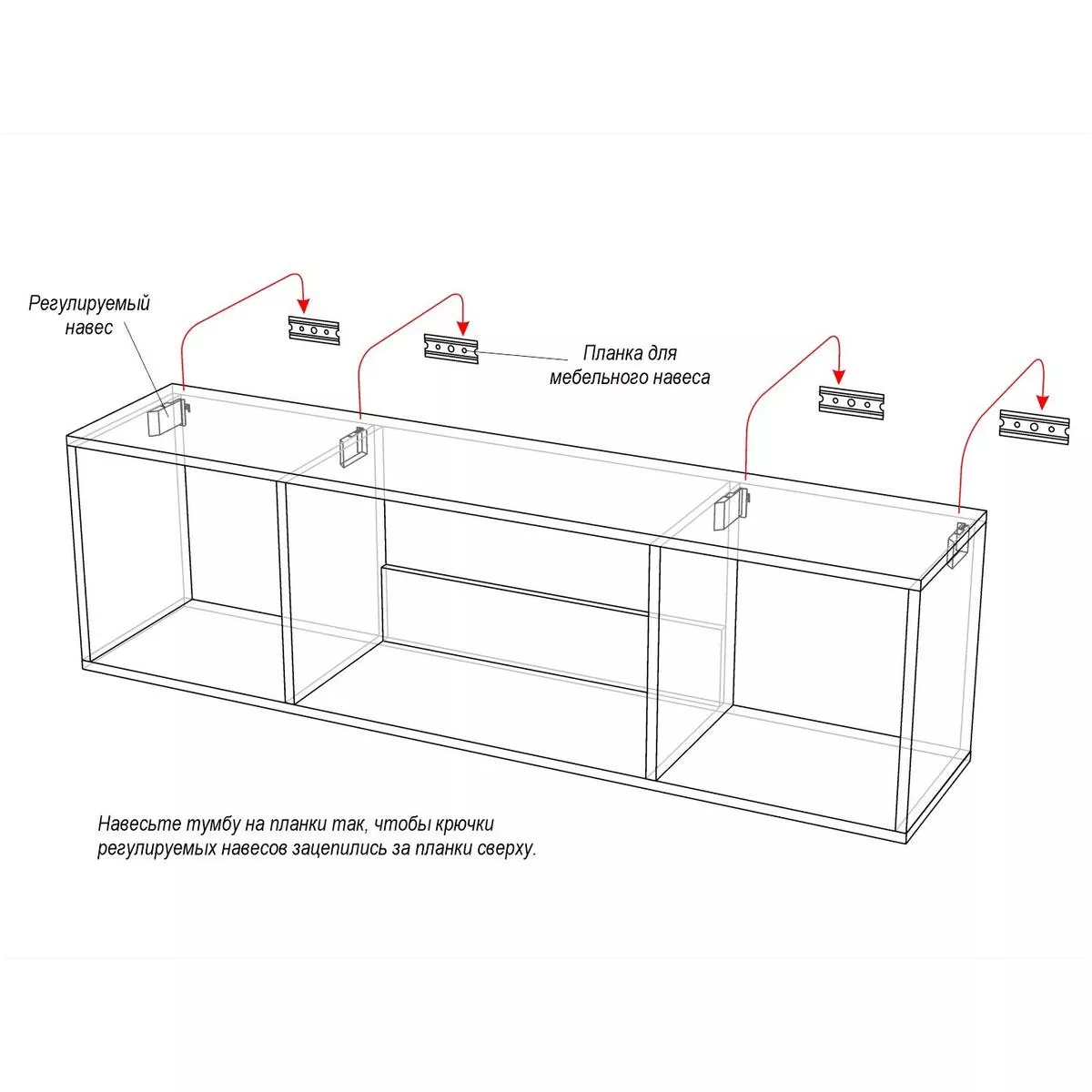 Регулируемый навес

Планка для мебельного навеса

Навесьте тумбу на планки так, чтобы крючки регулируемых навесов зацепились за планки сверху.