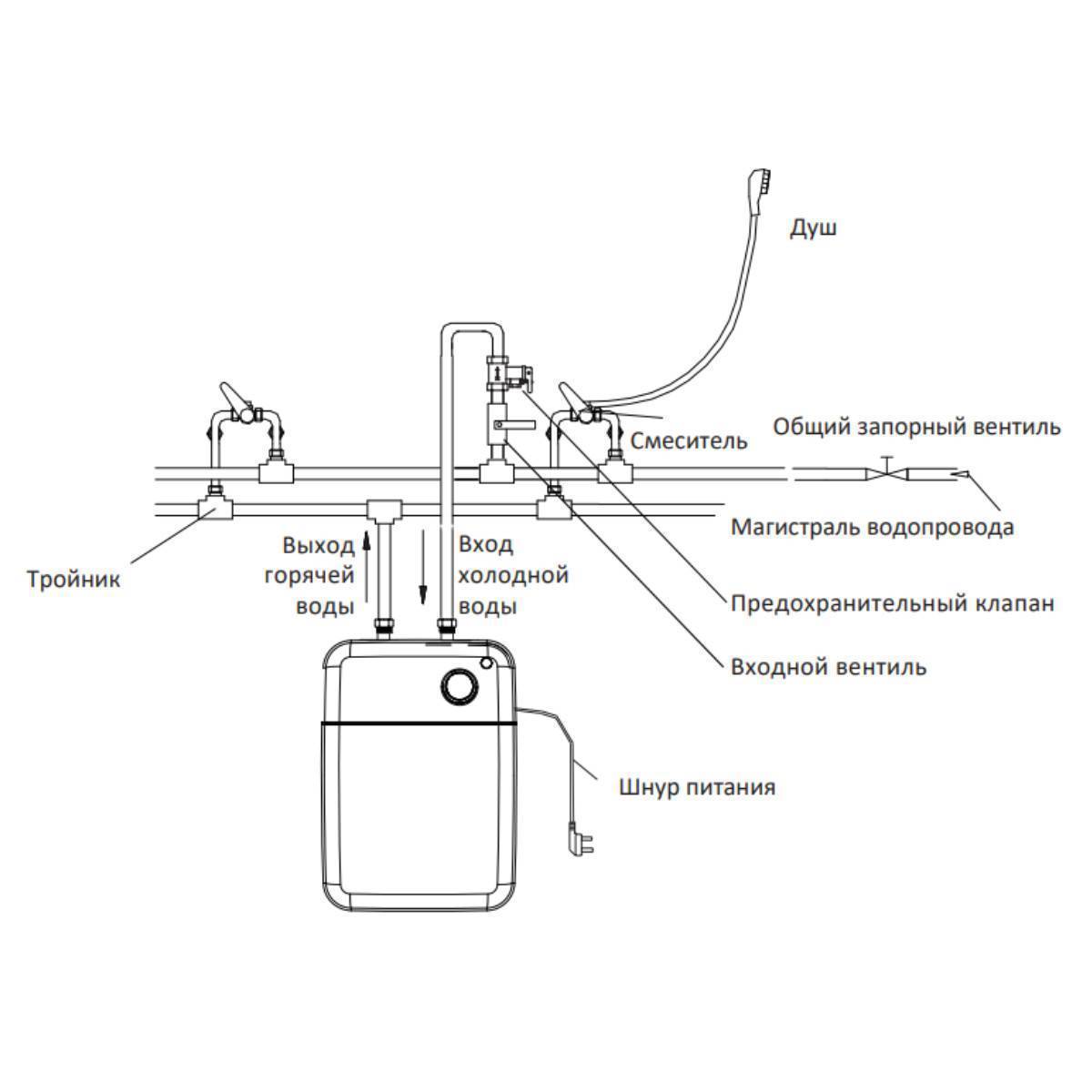 Душ

Смеситель

Общий запорный вентиль

Магистраль водопровода

Тройник

Выход горячей воды

Вход холодной воды

Предохранительный клапан

Входной вентиль

Шнур питания