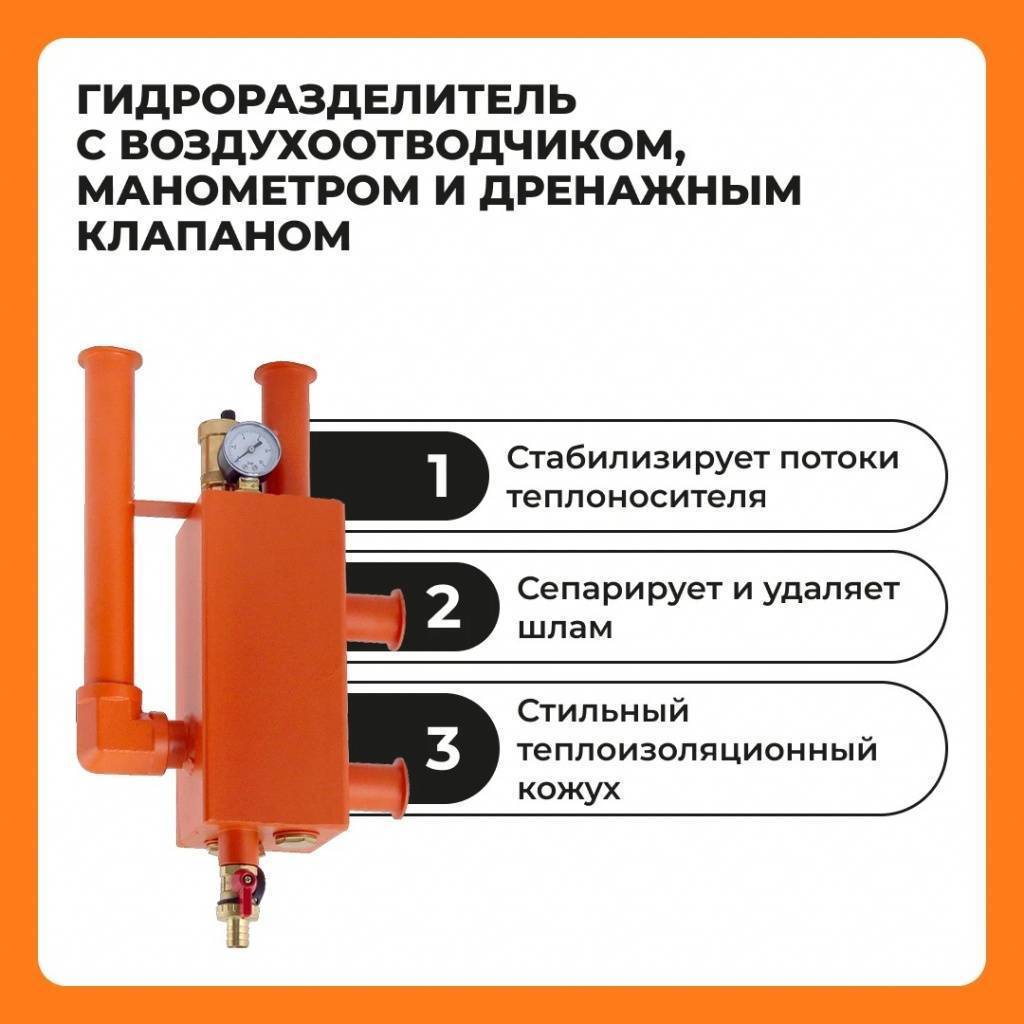 ГИДРОРАЗДЕЛИТЕЛЬ С ВОЗДУХООТВОДЧИКОМ, МАНОМЕТРОМ И ДРЕНАЖНЫМ КЛАПАНОМ

1 Стабилизирует потоки теплоносителя

2 Сепарирует и удаляет шлам

3 Стильный теплоизоляционный кожух