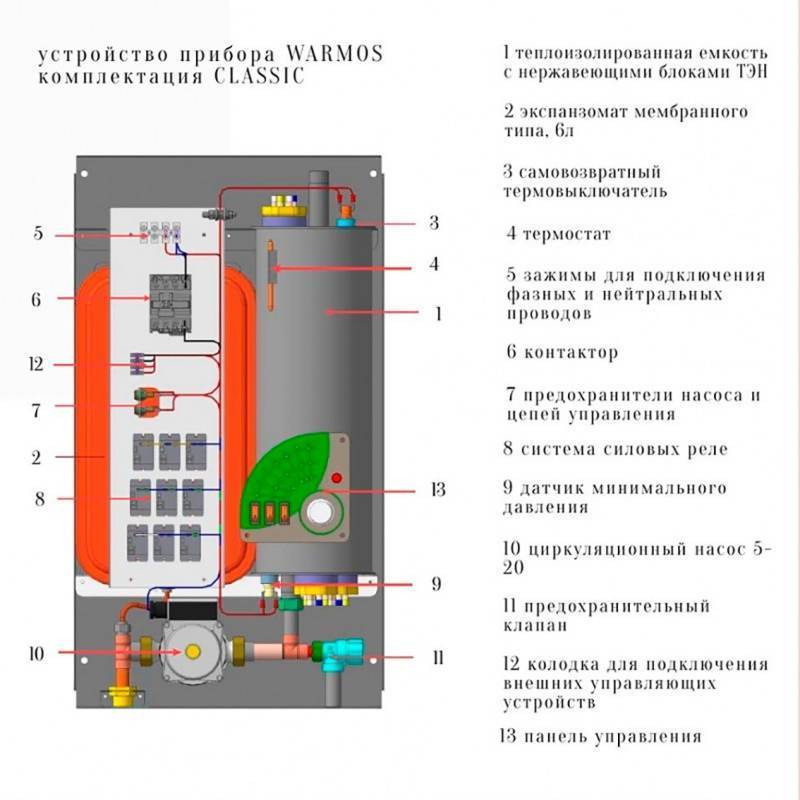 устройство прибора WARMOS
комплектация CLASSIC

5
6
12
7
2
8
10
3
4
1
13
9
11

1 теплоизолированная емкость с нержавеющими блоками ТЭН

2 экспанзомат мембранного типа, 6л

3 самовозвратный термовыключатель

4 термостат

5 зажимы для подключения фазных и нейтральных проводов

6 контактор

7 предохранители насоса и цепей управления

8 система силовых реле

9 датчик минимального давления

10 циркуляционный насос 5-20

11 предохранительный клапан

12 колодка для подключения внешних управляющих устройств

13 панель управления