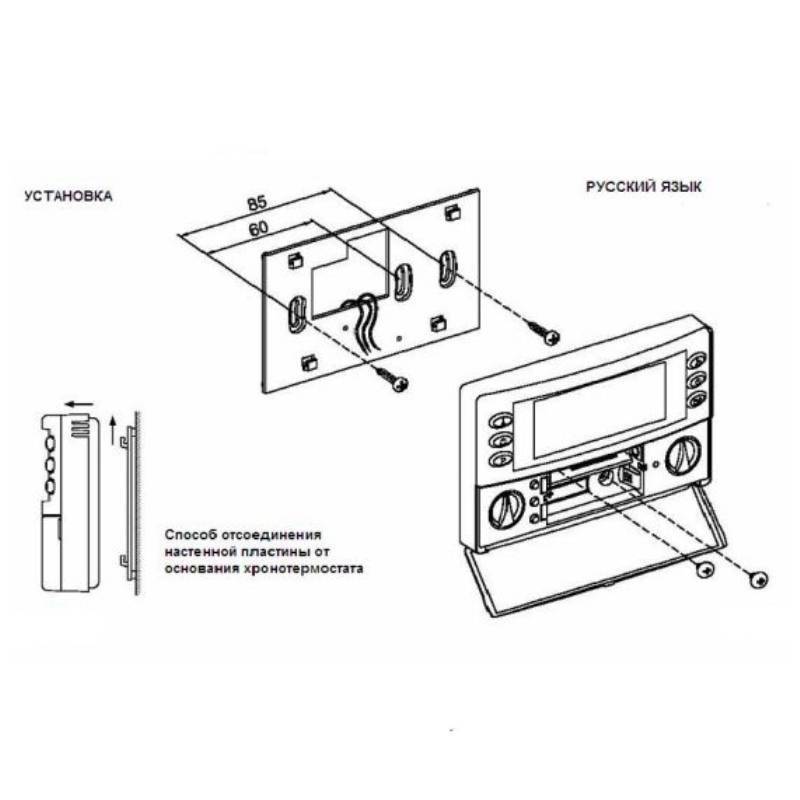 УСТАНОВКА

РУССКИЙ ЯЗЫК

85

60

Способ отсоединения настенной пластины от основания хронотермостата