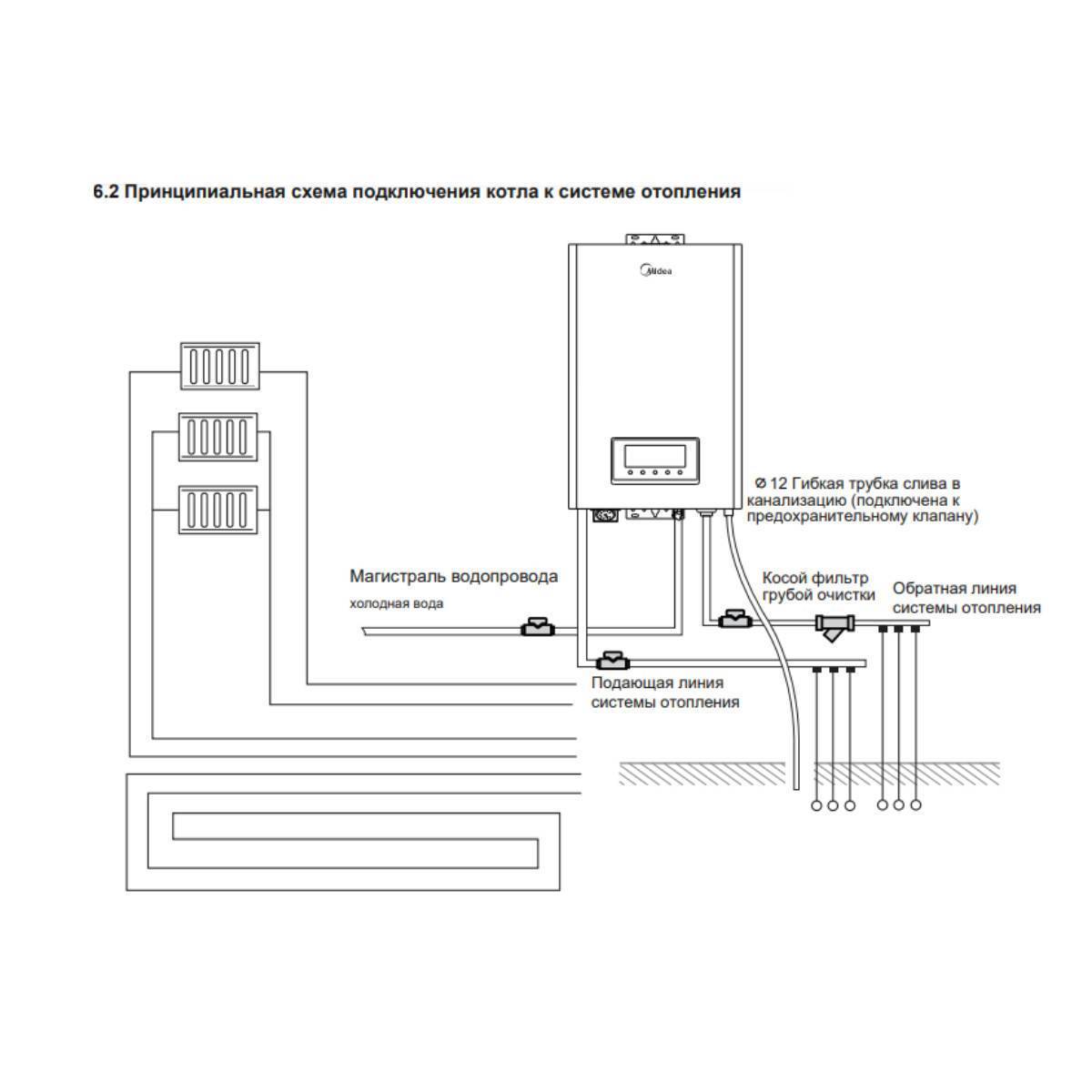 6.2 Принципиальная схема подключения котла к системе отопления

Midea

Ø 12 Гибкая трубка слива в канализацию (подключена к предохранительному клапану)

Магистраль водопровода

холодная вода

Косой фильтр грубой очистки

Обратная линия системы отопления

Подающая линия системы отопления