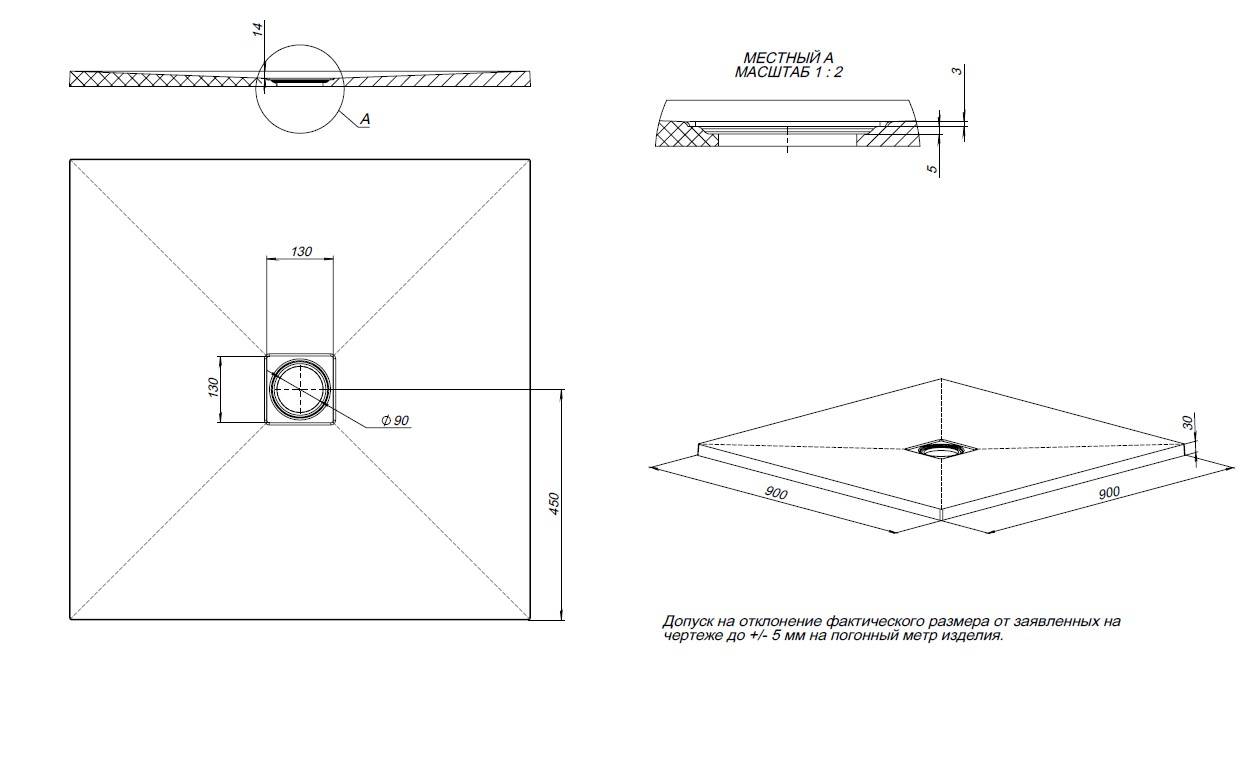 14

A

130

130

Ф 90

450

МЕСТНЫЙ А
МАСШТАБ 1 : 2

3

5

30

900

900

Допуск на отклонение фактического размера от заявленных на чертеже до +/- 5 мм на погонный метр изделия.