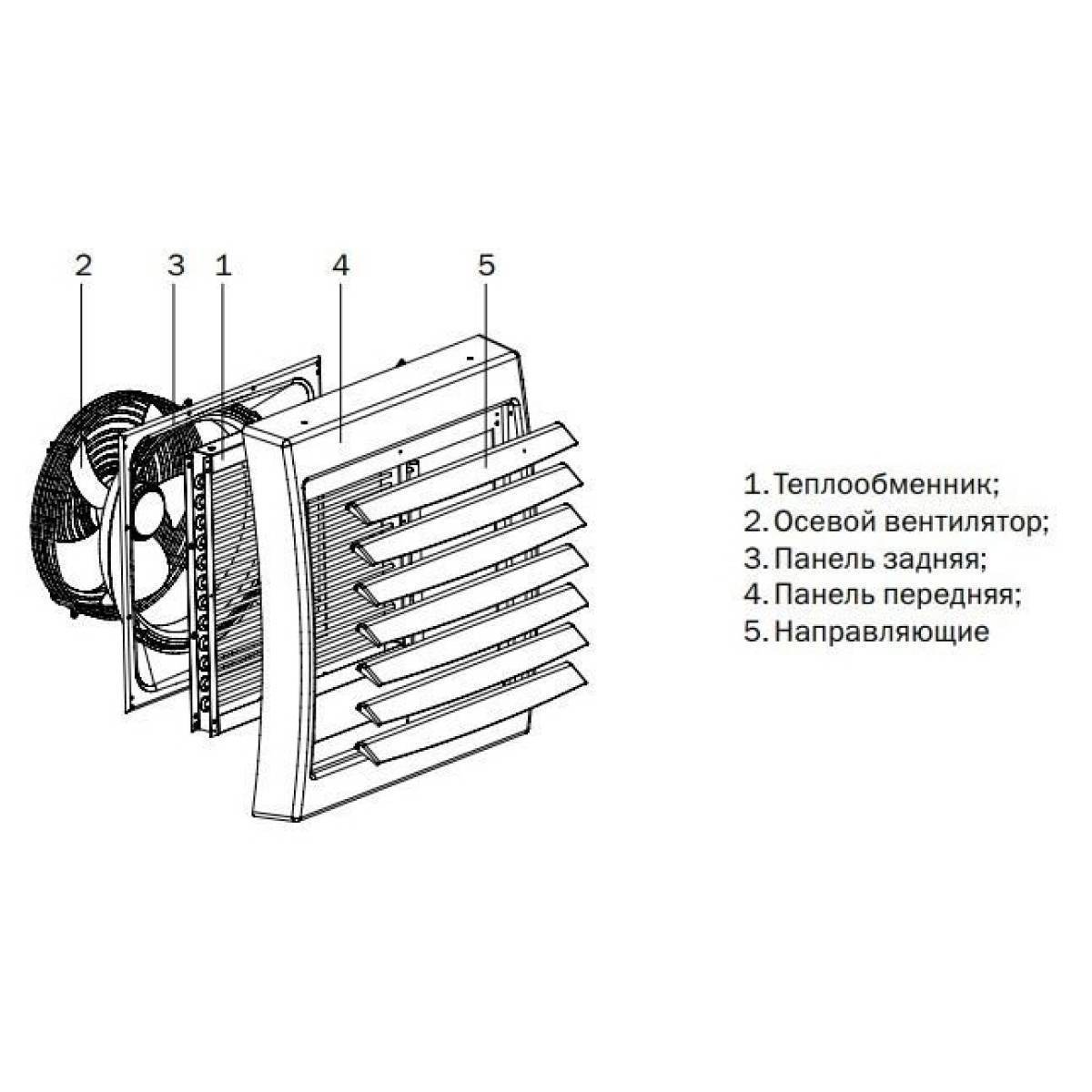 2
3
1
4
5

1. Теплообменник;
2. Осевой вентилятор;
3. Панель задняя;
4. Панель передняя;
5. Направляющие