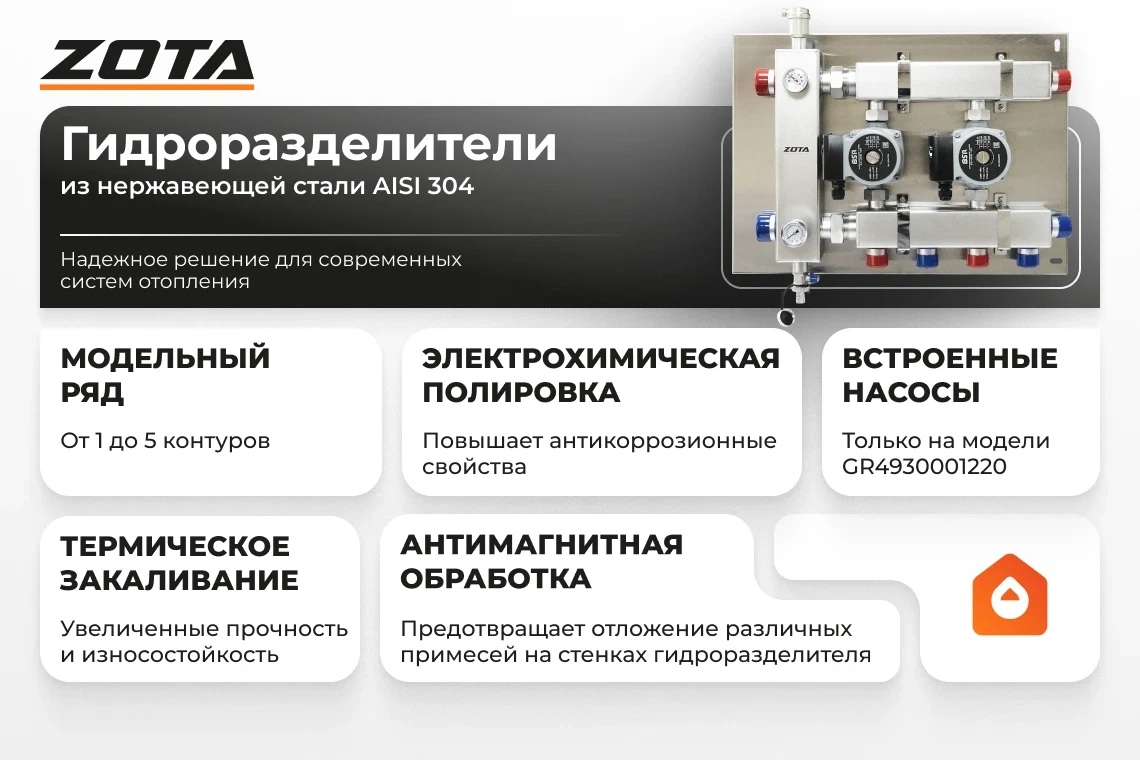 ZOTA

Гидроразделители
из нержавеющей стали AISI 304

Надежное решение для современных систем отопления

ZOTA

МОДЕЛЬНЫЙ РЯД

От 1 до 5 контуров

ЭЛЕКТРОХИМИЧЕСКАЯ ПОЛИРОВКА

Повышает антикоррозионные свойства

ВСТРОЕННЫЕ НАСОСЫ

Только на модели GR4930001220

ТЕРМИЧЕСКОЕ ЗАКАЛИВАНИЕ

Увеличенные прочность и износостойкость

АНТИМАГНИТНАЯ ОБРАБОТКА

Предотвращает отложение различных примесей на стенках гидроразделителя