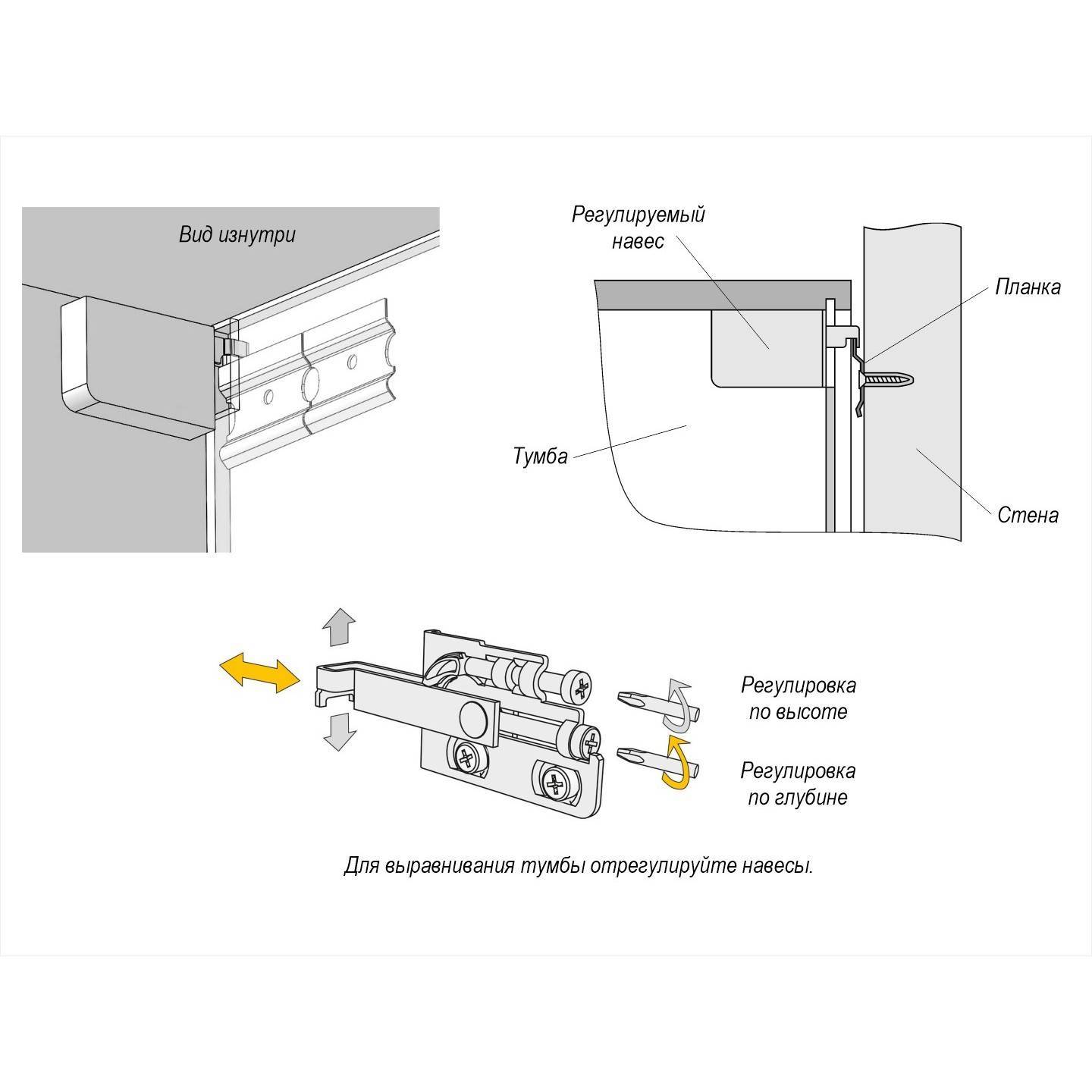 Вид изнутри

Регулируемый навес

Планка

Тумба

Стена

Регулировка по высоте

Регулировка по глубине

Для выравнивания тумбы отрегулируйте навесы.