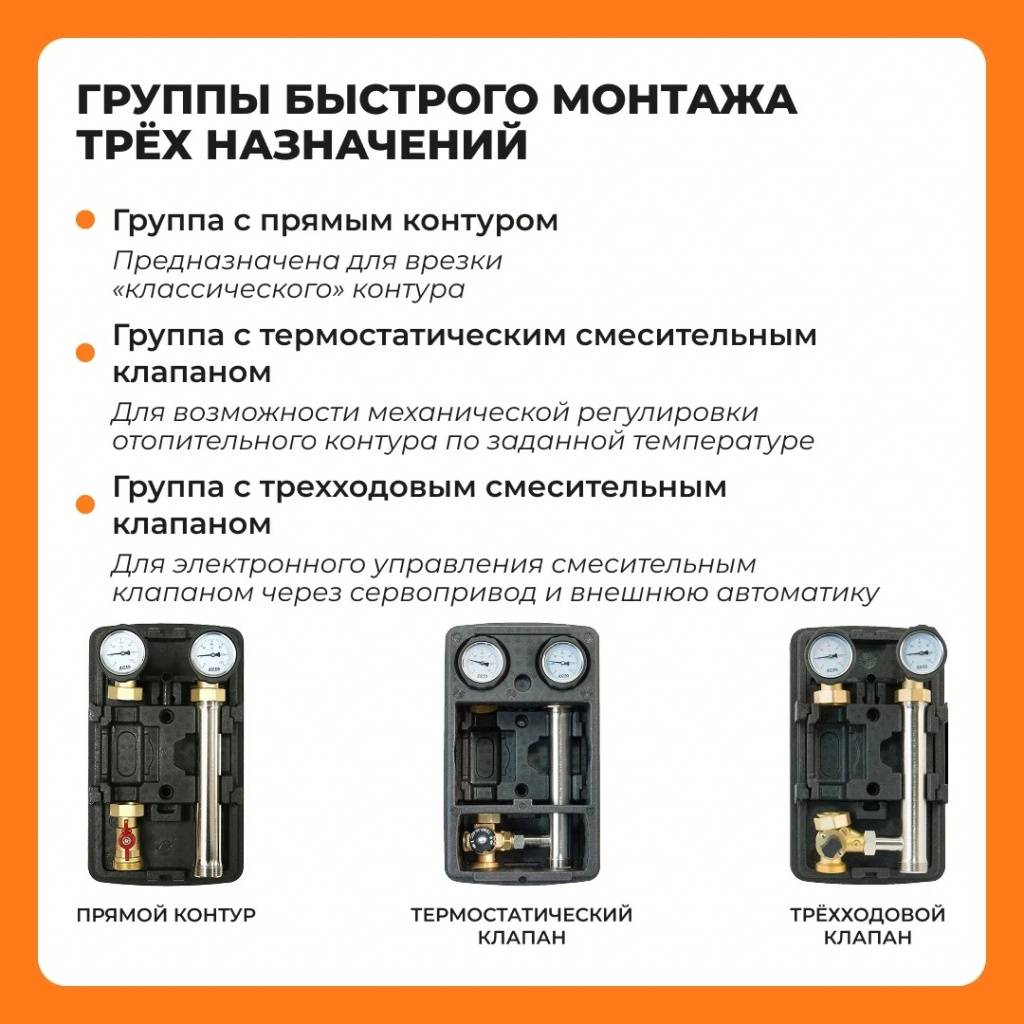 ГРУППЫ БЫСТРОГО МОНТАЖА ТРЁХ НАЗНАЧЕНИЙ

Группа с прямым контуром
Предназначена для врезки «классического» контура

Группа с термостатическим смесительным клапаном
Для возможности механической регулировки отопительного контура по заданной температуре

Группа с трехходовым смесительным клапаном
Для электронного управления смесительным клапаном через сервопривод и внешнюю автоматику

ПРЯМОЙ КОНТУР

ТЕРМОСТАТИЧЕСКИЙ КЛАПАН

ТРЁХХОДОВОЙ КЛАПАН