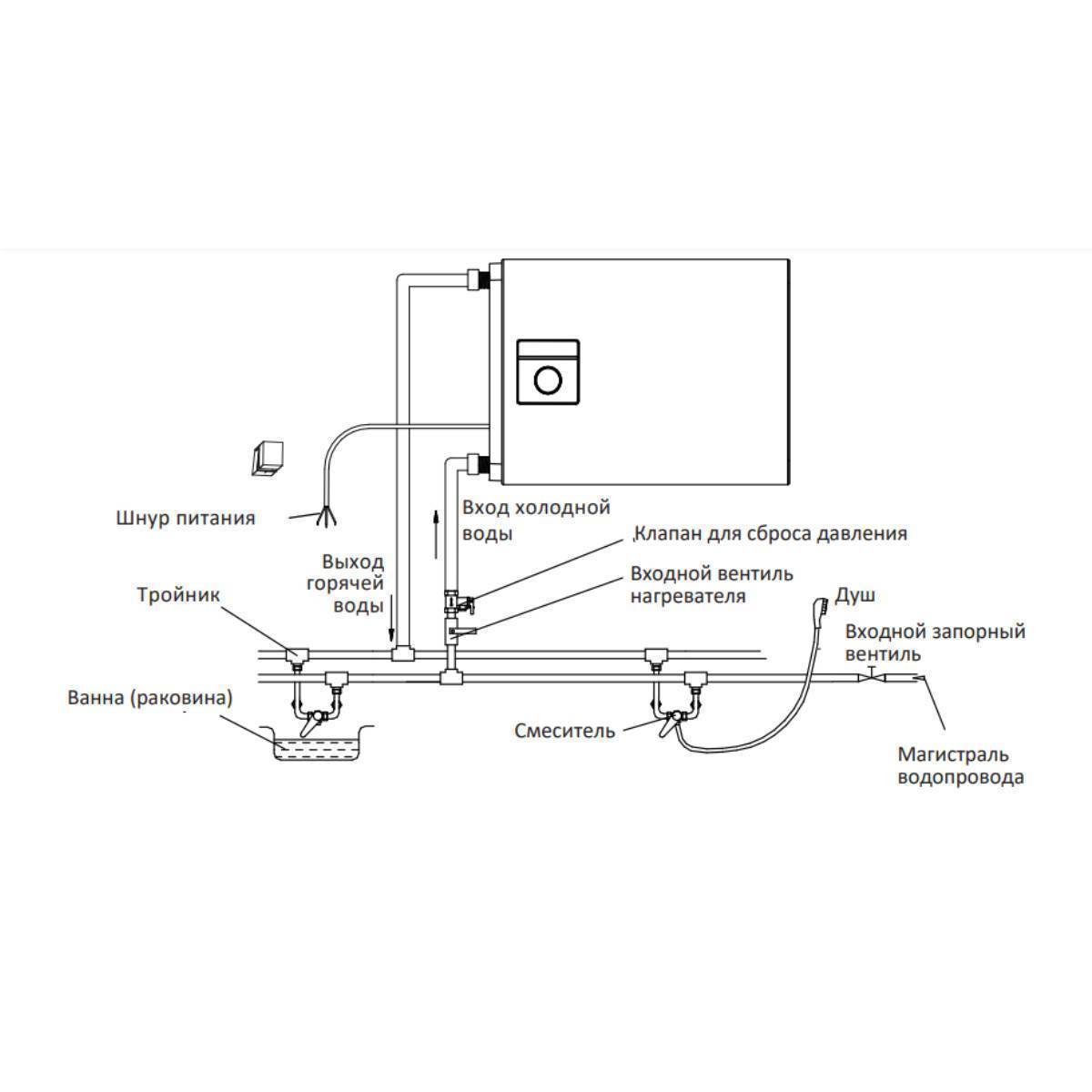 Шнур питания

Вход холодной воды

Клапан для сброса давления

Выход горячей воды

Входной вентиль нагревателя

Тройник

Душ

Входной запорный вентиль

Ванна (раковина)

Смеситель

Магистраль водопровода