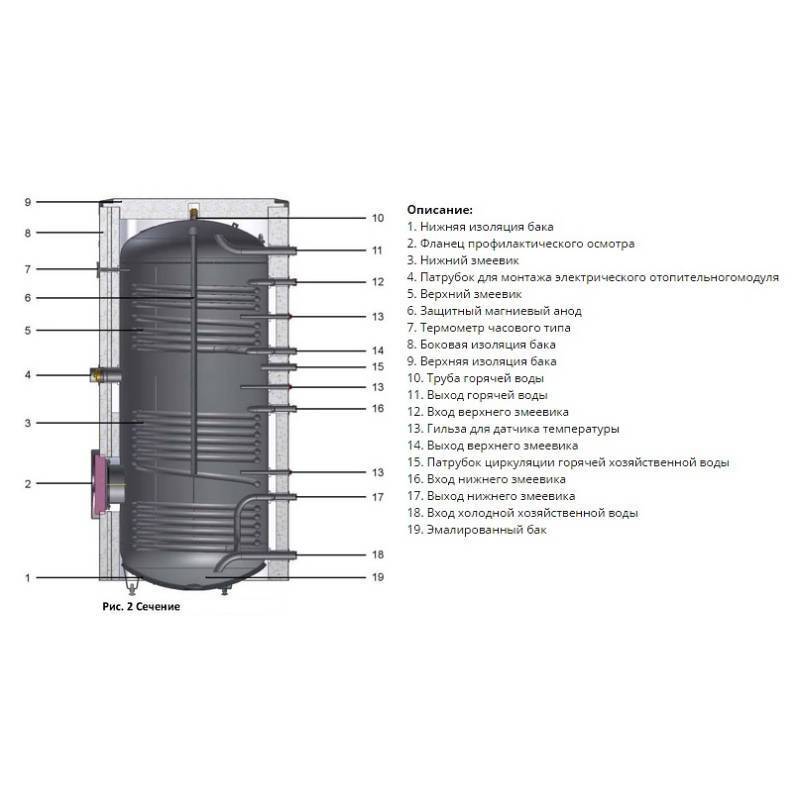 9
8
7
6
5
4
3
2
1

10
11
12
13
14
15
13
16
13
17
18
19

Рис. 2 Сечение

Описание:
1. Нижняя изоляция бака
2. Фланец профилактического осмотра
3. Нижний змеевик
4. Патрубок для монтажа электрического отопительногомодуля
5. Верхний змеевик
6. Защитный магниевый анод
7. Термометр часового типа
8. Боковая изоляция бака
9. Верхняя изоляция бака
10. Труба горячей воды
11. Выход горячей воды
12. Вход верхнего змеевика
13. Гильза для датчика температуры
14. Выход верхнего змеевика
15. Патрубок циркуляции горячей хозяйственной воды
16. Вход нижнего змеевика
17. Выход нижнего змеевика
18. Вход холодной хозяйственной воды
19. Эмалированный бак