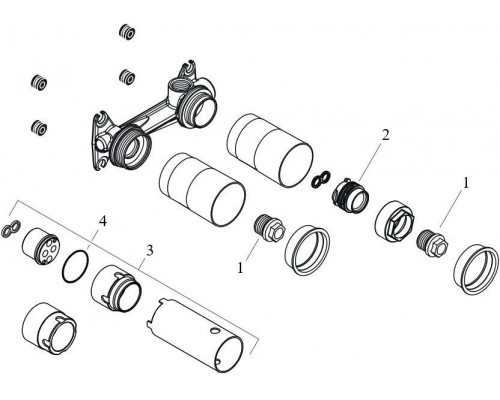 2
1
4
3
1