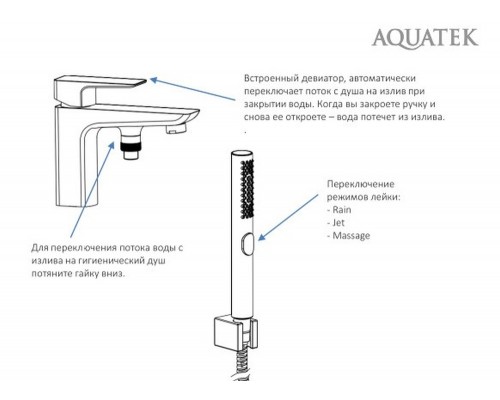 AQUATEK

Встроенный девиатор, автоматически переключает поток с душа на излив при закрытии воды. Когда вы закроете ручку и снова ее откроете – вода потечет из излива.
.

Переключение режимов лейки:
- Rain
- Jet
- Massage

Для переключения потока воды с излива на гигиенический душ потяните гайку вниз.