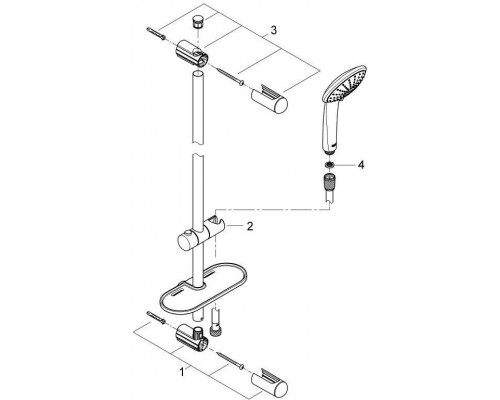 3
4
2
1