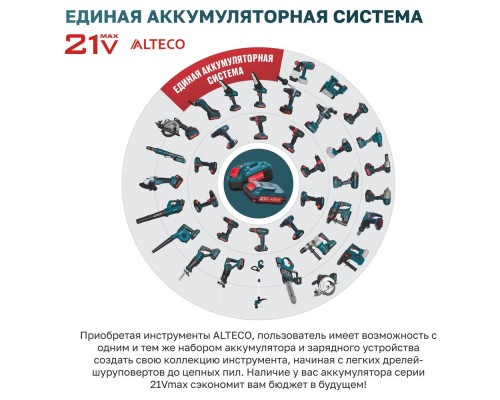 ЕДИНАЯ АККУМУЛЯТОРНАЯ СИСТЕМА

21V MAX ALTECO

ЕДИНАЯ АККУМУЛЯТОРНАЯ СИСТЕМА

21V

Приобретая инструменты ALTECO, пользователь имеет возможность с одним и тем же набором аккумулятора и зарядного устройства создать свою коллекцию инструмента, начиная с легких дрелей-шуруповертов до цепных пил. Наличие у вас аккумулятора серии 21Vmax сэкономит вам бюджет в будущем!