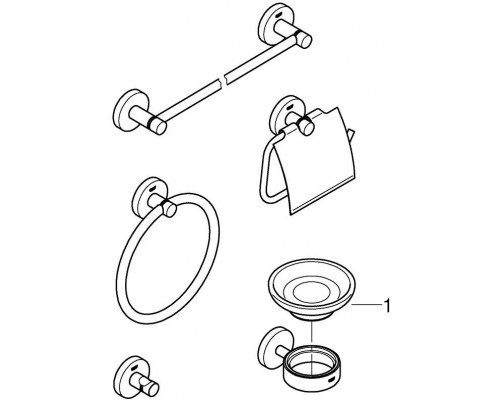 1