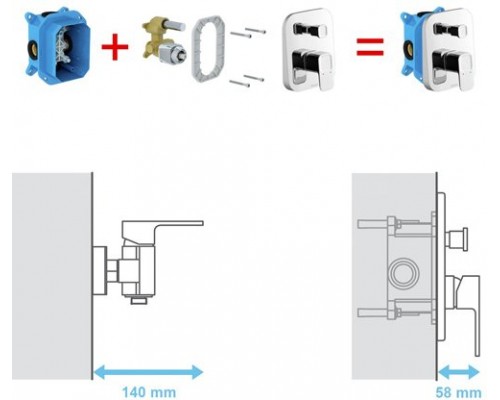 140 mm

58 mm