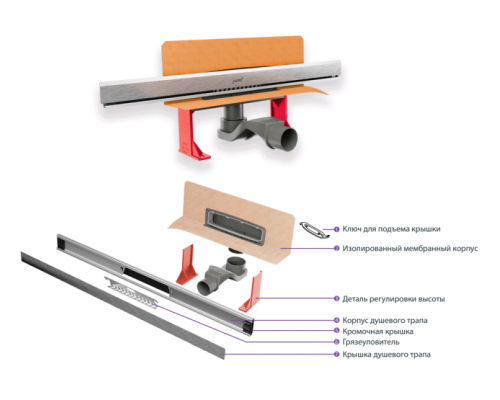 1 Ключ для подъема крышки
2 Изолированный мембранный корпус
3 Деталь регулировки высоты
4 Корпус душевого трапа
5 Кромочная крышка
6 Грязеуловитель
7 Крышка душевого трапа