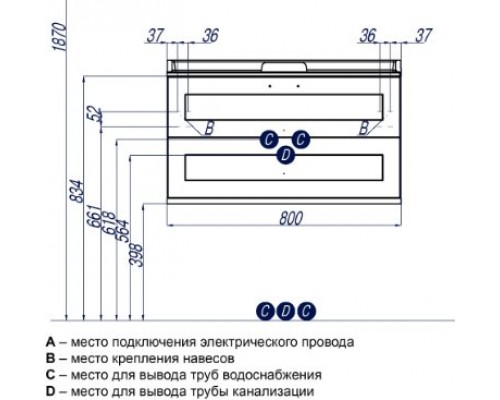 1870
37 36
36 37
52
B
B
C C
D
834
661
618
564
398
800
C D C

A – место подключения электрического провода
B – место крепления навесов
C – место для вывода труб водоснабжения
D – место для вывода трубы канализации