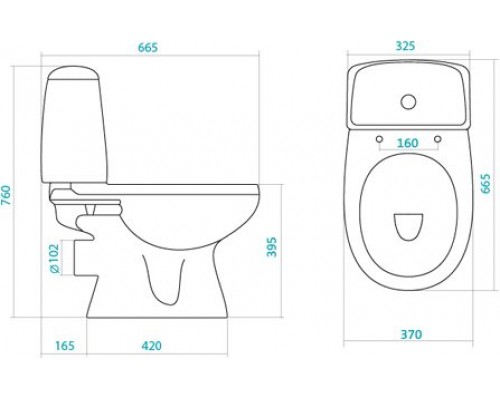 665
760
Ø102
395
165
420
325
160
665
370