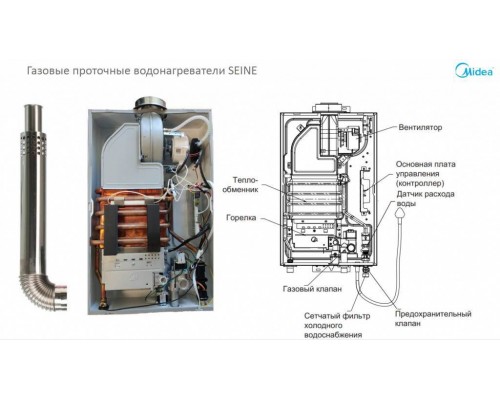 Газовые проточные водонагреватели SEINE

Midea

Вентилятор

Основная плата управления (контроллер)

Датчик расхода воды

Теплообменник

Горелка

Газовый клапан

Сетчатый фильтр холодного водоснабжения

Предохранительный клапан